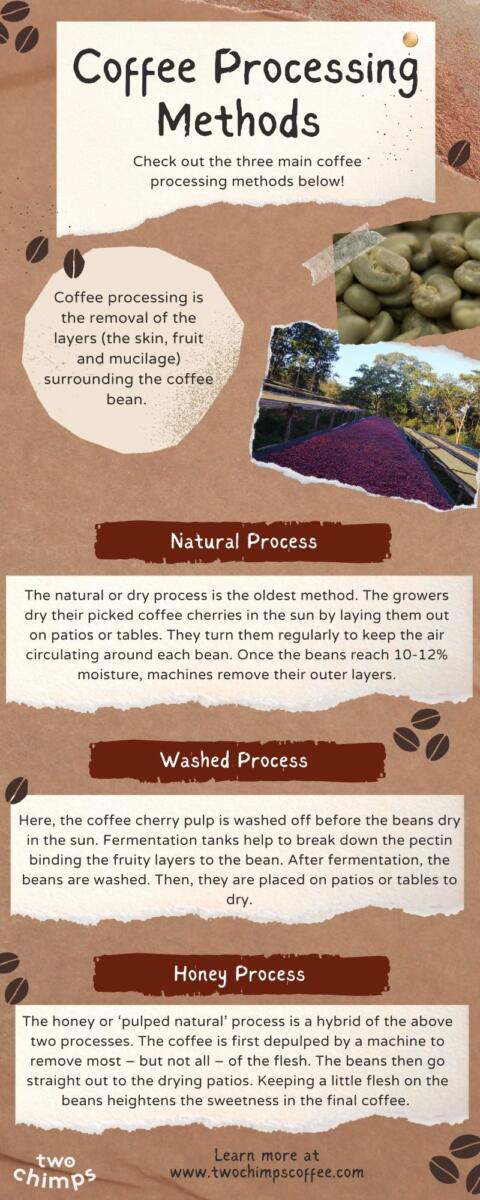 Coffee Processing Methods

Check out the three main coffee processing methods below!

Coffee processing is the removal of the layers (the skin, fruit and mucilage) surrounding the coffee bean.

Natural Process

The natural or dry process is the oldest method. The growers dry their picked coffee cherries in the sun by laying them out on patios or tables. They turn them regularly to keep the air circulating around each bean. Once the beans reach 10-12% moisture, machines remove their outer layers.

Washed Process

Here, the coffee cherry pulp is washed off before the beans dry in the sun. Fermentation tanks help to break down the pectin binding the fruity layers to the bean. After fermentation, the beans are washed. Then, they are placed on patios or tables to dry.

Honey Process

The honey or 'pulped natural' process is a hybrid of the above two processes. The coffee is first depulped by a machine to remove most – but not all – of the flesh. The beans then go straight out to the drying patios. Keeping a little flesh on the beans heightens the sweetness in the final coffee.

two chimps

Learn more at www.twochimpscoffee.com